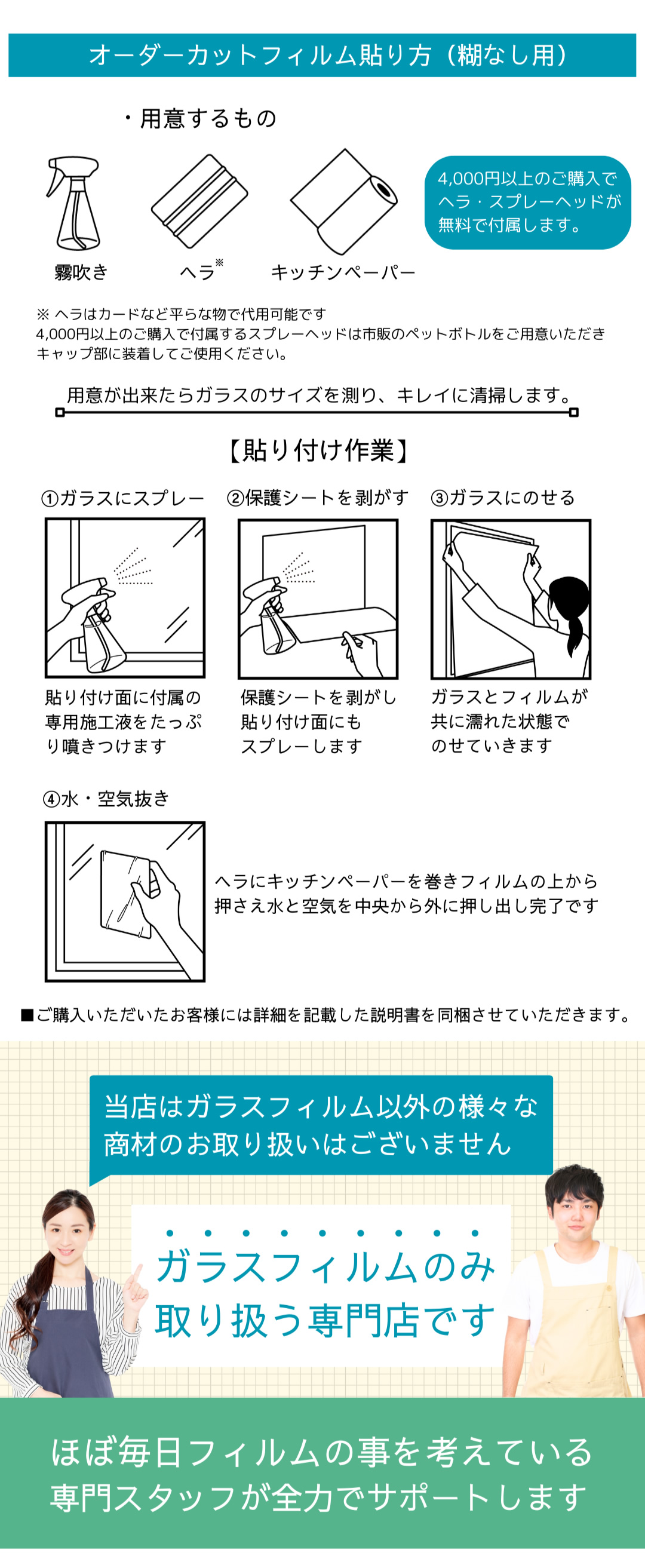 オーダーカットフィルム貼り方（糊なし用）

・用意するもの

霧吹き

ヘラ※

キッチンペーパー

4,000円以上のご購入でヘラ・スプレーヘッドが無料で付属します。

※ ヘラはカードなど平らな物で代用可能です
4,000円以上のご購入で付属するスプレーヘッドは市販のペットボトルをご用意いただきキャップ部に装着してご使用ください。

用意が出来たらガラスのサイズを測り、キレイに清掃します。

【貼り付け作業】

①ガラスにスプレー

貼り付け面に付属の専用施工液をたっぷり噴きつけます

②保護シートを剥がす

保護シートを剥がし貼り付け面にもスプレーします

③ガラスにのせる

ガラスとフィルムが共に濡れた状態でのせていきます

④水・空気抜き

ヘラにキッチンペーパーを巻きフィルムの上から押さえ水と空気を中央から外に押し出し完了です

■ご購入いただいたお客様には詳細を記載した説明書を同梱させていただきます。

当店はガラスフィルム以外の様々な商材のお取り扱いはございません

ガラスフィルムのみ取り扱う専門店です

ほぼ毎日フィルムの事を考えている専門スタッフが全力でサポートします